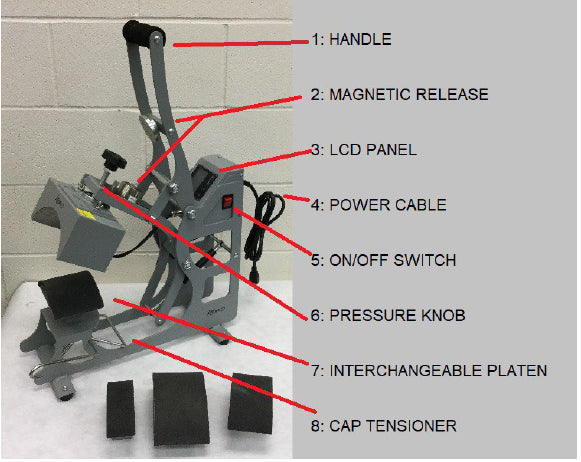 1: HANDLE
2: MAGNETIC RELEASE
3: LCD PANEL
4: POWER CABLE
5: ON/OFF SWITCH
6: PRESSURE KNOB
7: INTERCHANGEABLE PLATEN
8: CAP TENSIONER