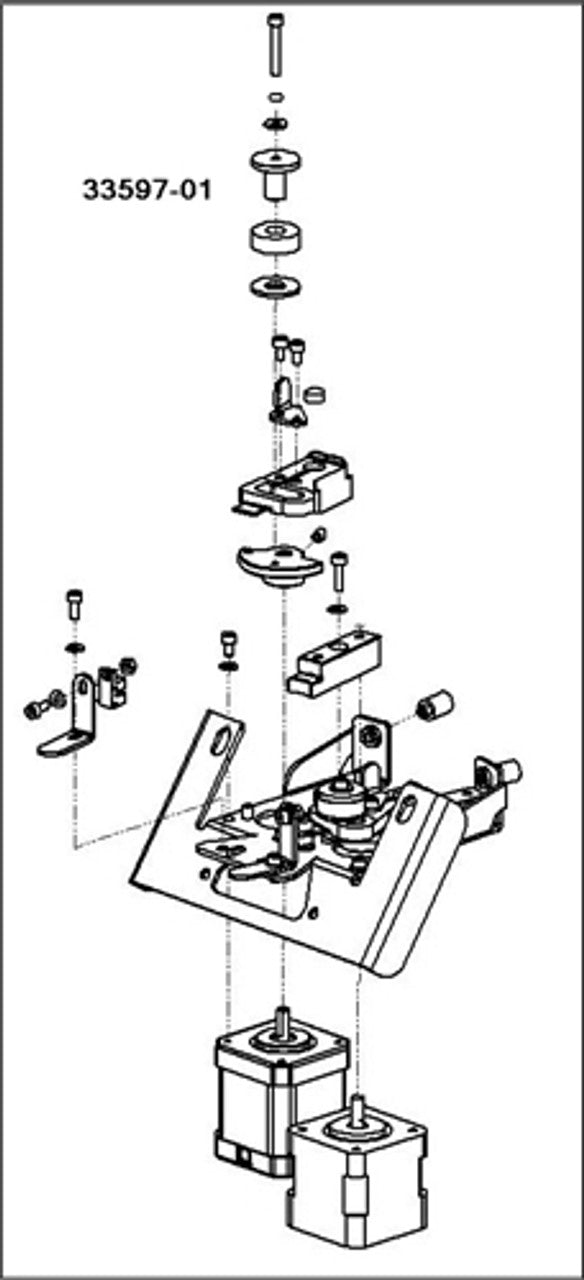 33597-01