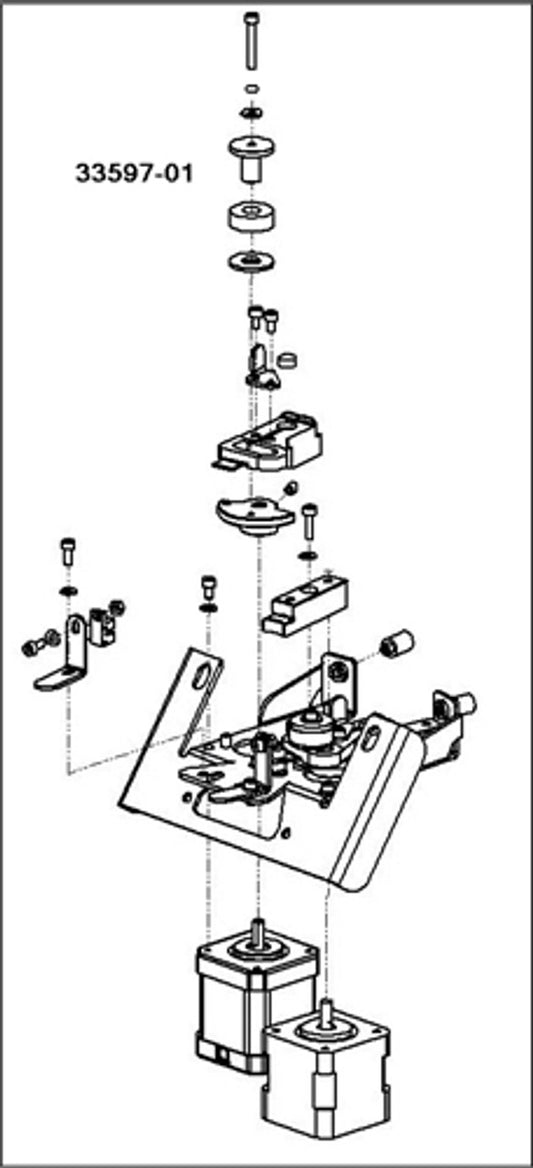 33597-01